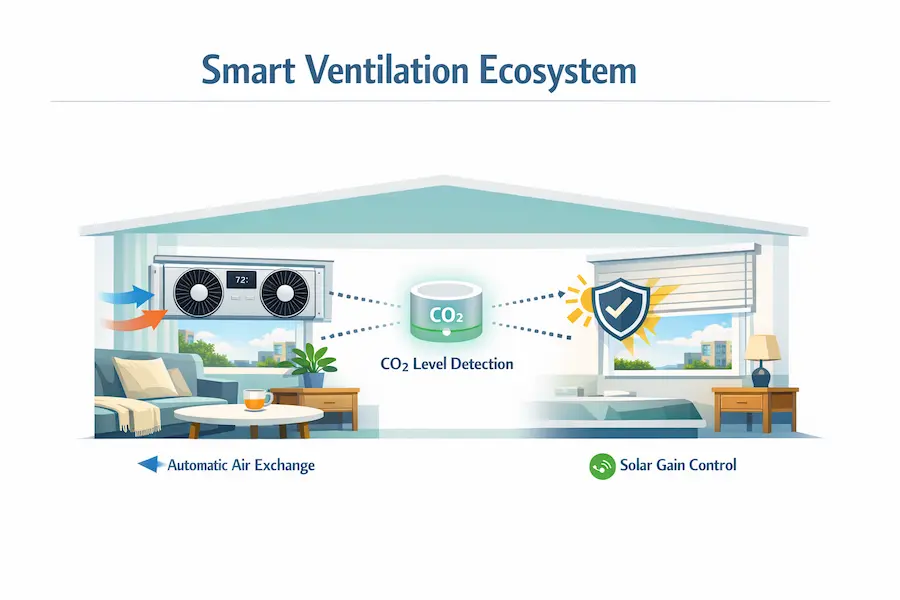 Smart Ventilation Ecosystem

72:

$CO_2$

$CO_2$ Level Detection

Automatic Air Exchange

Solar Gain Control